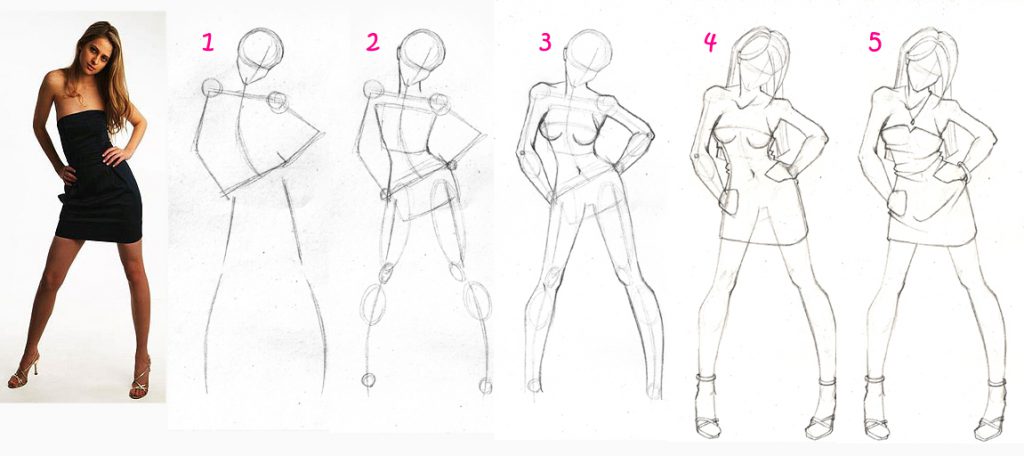 1
2
3
4
5